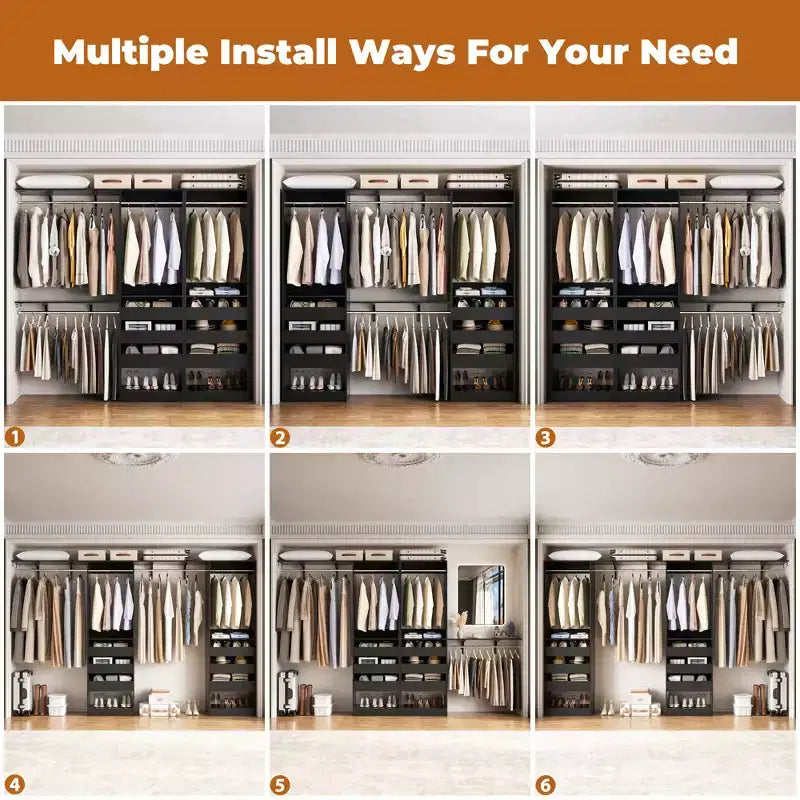 Multiple Install Ways For Your Need

1

2

3

4

5

6