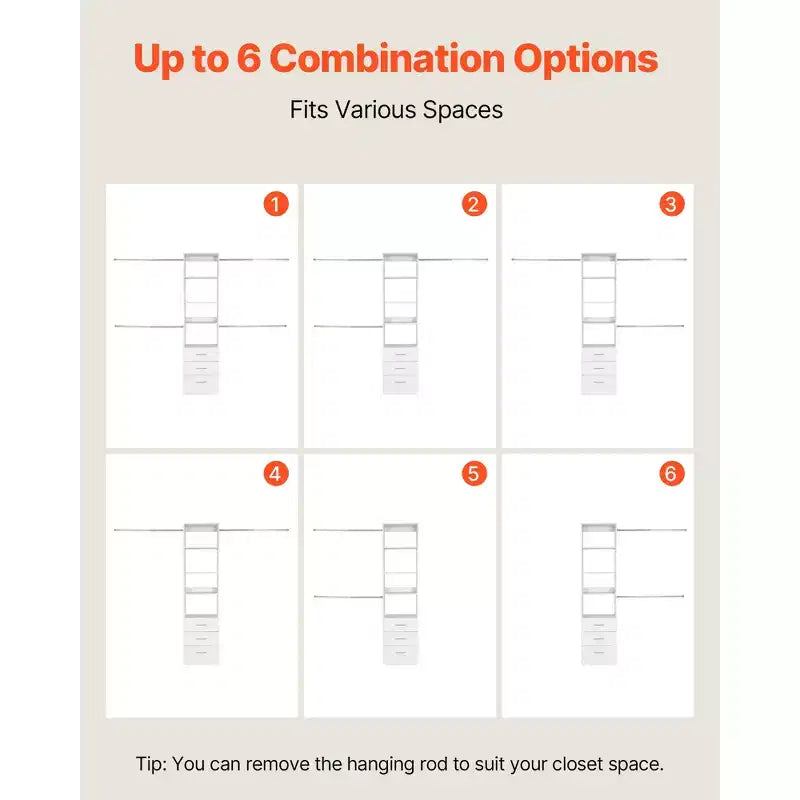 Up to 6 Combination Options

Fits Various Spaces

1

2

3

4

5

6

Tip: You can remove the hanging rod to suit your closet space.