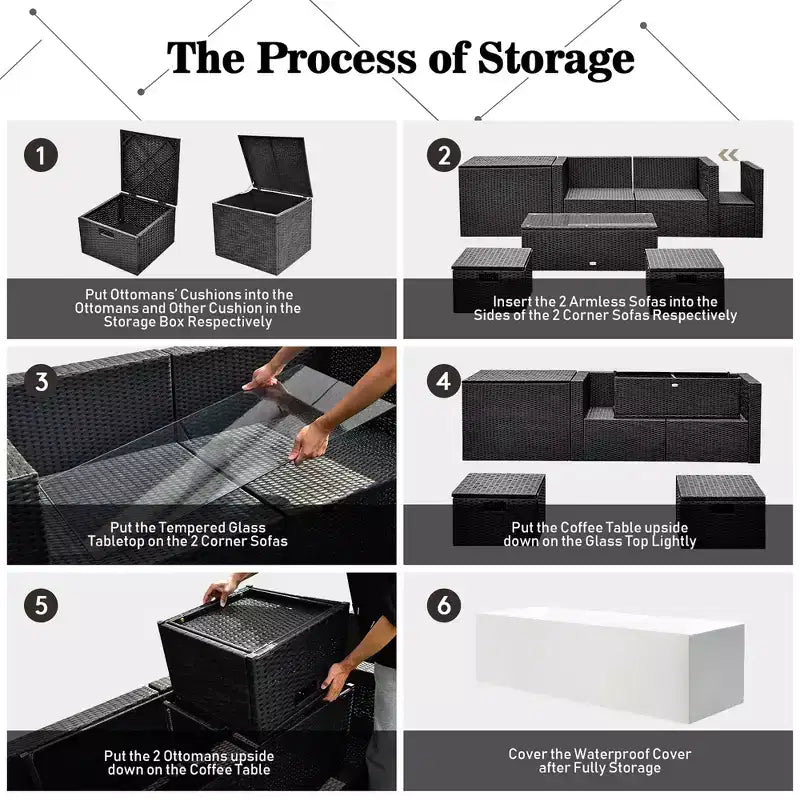 The Process of Storage

1

Put Ottomans' Cushions into the Ottomans and Other Cushion in the Storage Box Respectively

2

Insert the 2 Armless Sofas into the Sides of the 2 Corner Sofas Respectively

3

Put the Tempered Glass Tabletop on the 2 Corner Sofas

4

Put the Coffee Table upside down on the Glass Top Lightly

5

Put the 2 Ottomans upside down on the Coffee Table

6

Cover the Waterproof Cover after Fully Storage